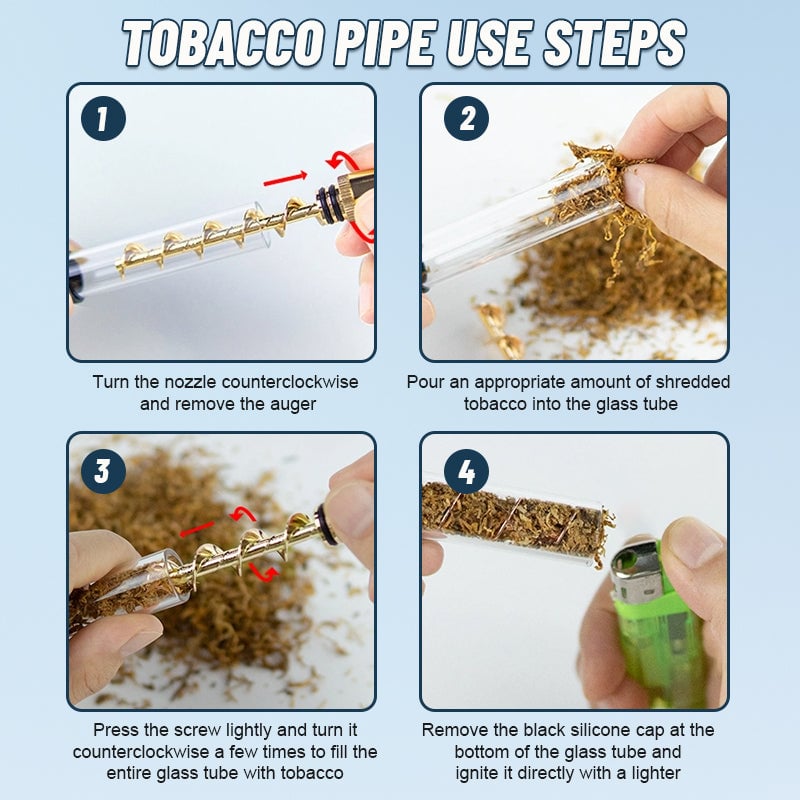 TOBACCO PIPE USE STEPS

1

Turn the nozzle counterclockwise and remove the auger

2

Pour an appropriate amount of shredded tobacco into the glass tube

3

Press the screw lightly and turn it counterclockwise a few times to fill the entire glass tube with tobacco

4

Remove the black silicone cap at the bottom of the glass tube and ignite it directly with a lighter