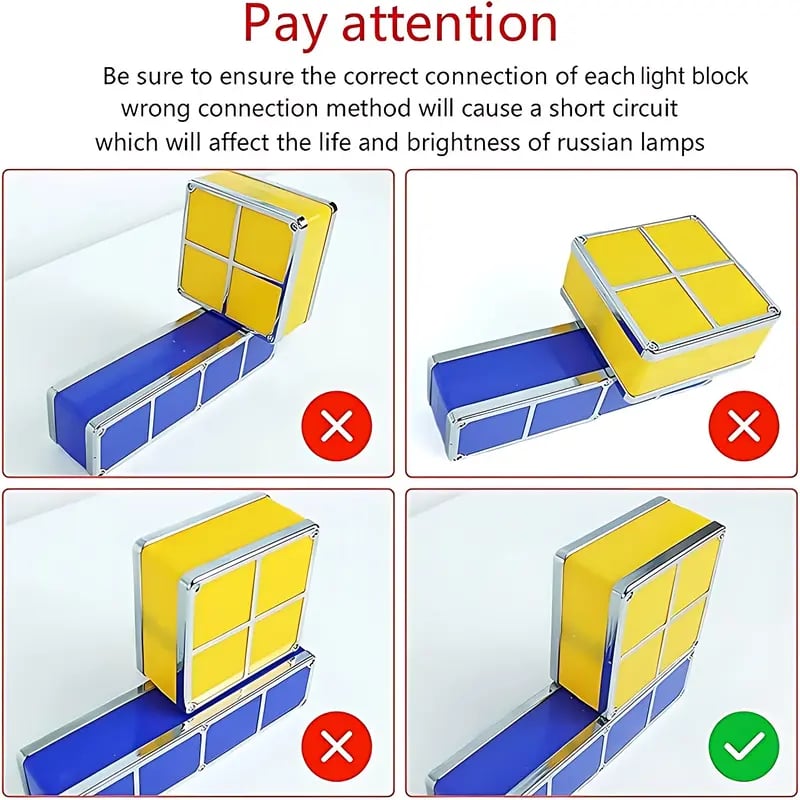 Pay attention

Be sure to ensure the correct connection of each light block
wrong connection method will cause a short circuit
which will affect the life and brightness of russian lamps