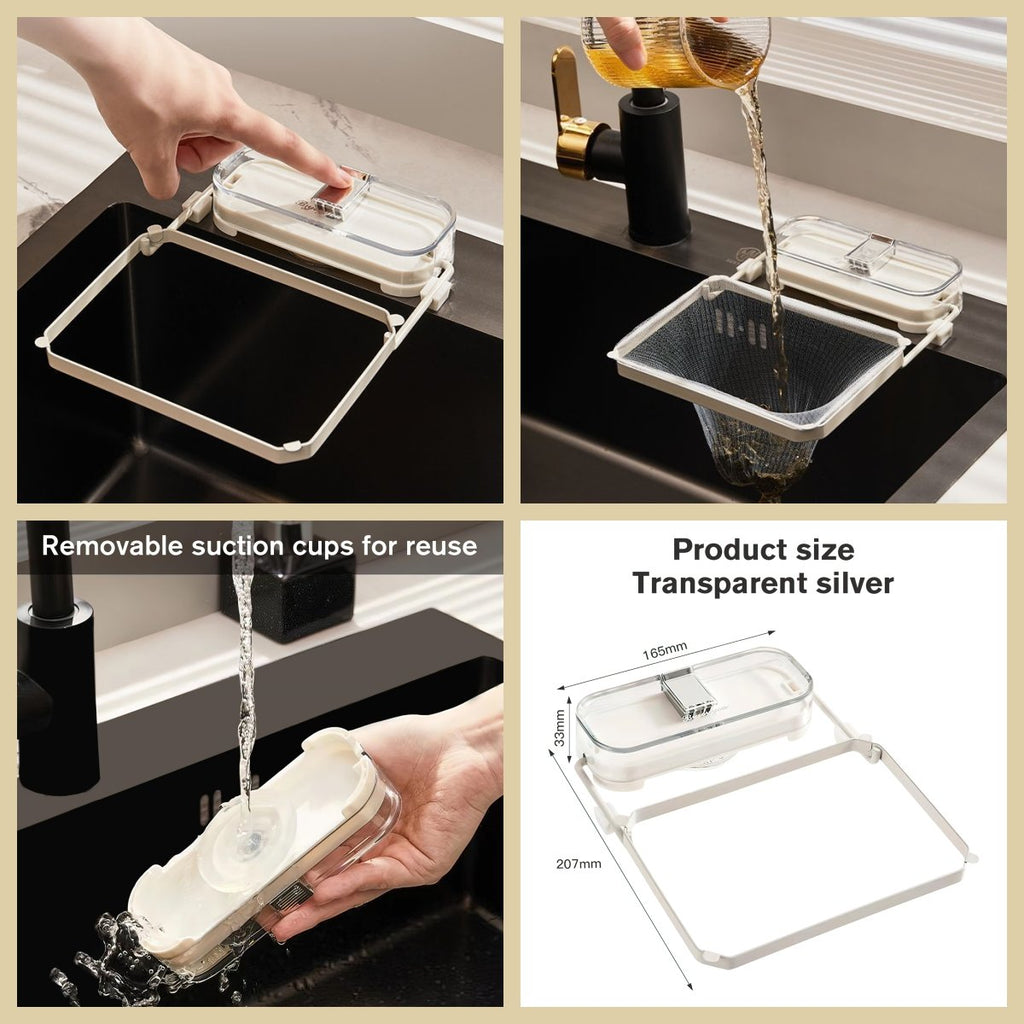 Removable suction cups for reuse

Product size
Transparent silver

165mm

33mm

207mm