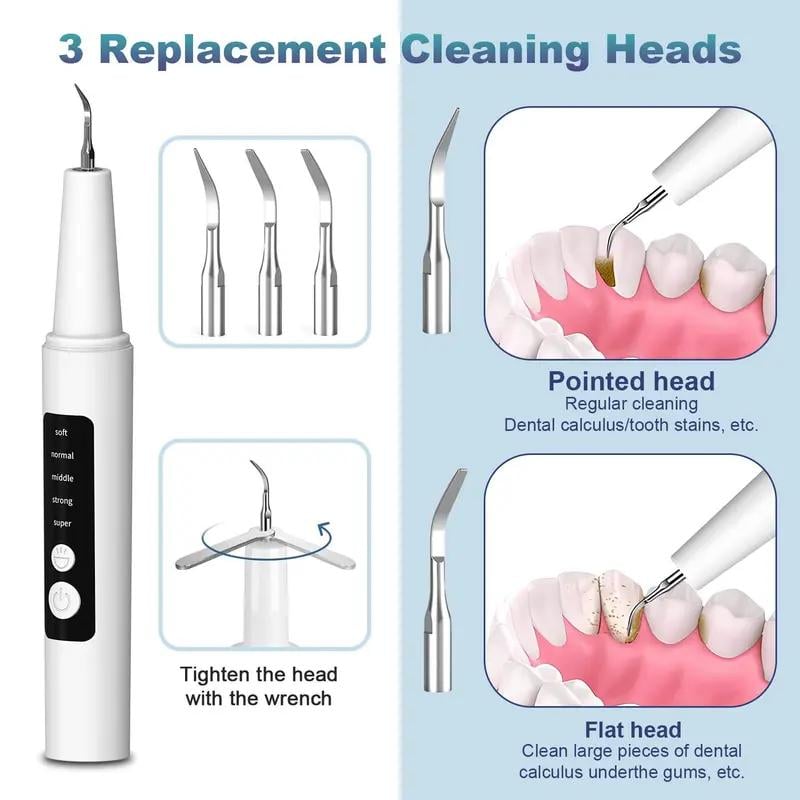 3 Replacement Cleaning Heads

soft
normal
middle
strong
super

Tighten the head with the wrench

Pointed head
Regular cleaning
Dental calculus/tooth stains, etc.

Flat head
Clean large pieces of dental calculus underthe gums, etc.